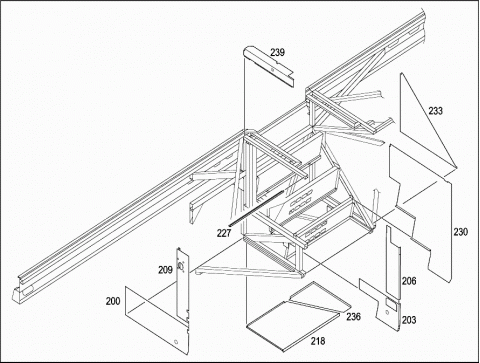 239
233
227
230
209
206
200
236
203
218