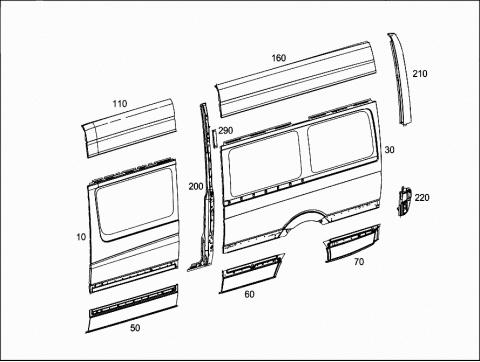 160
210
110
290
30
200
220
10
70
60
50