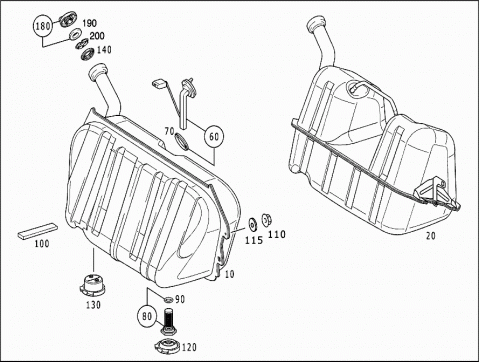 180
190
200
140
70
60
100
115
110
10
20
130
90
80
120