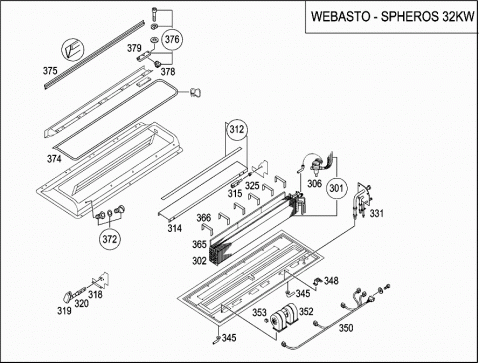 WEBASTO - SPHEROS 32KW

376
379
378
375
374
312
325
315
306
301
331
314
366
365
302
372
348
345
318
320
319
353
352
350
345