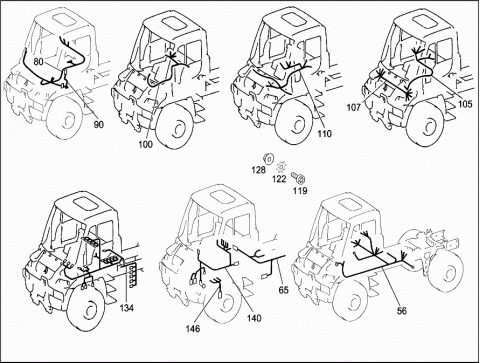 80
90
100
110
107
105
128
122
119
134
146
140
65
56