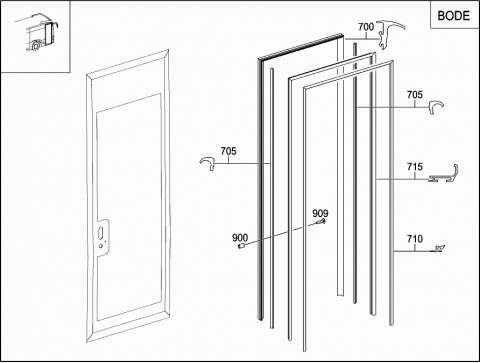 BODE

700

705

705

715

909

900

710