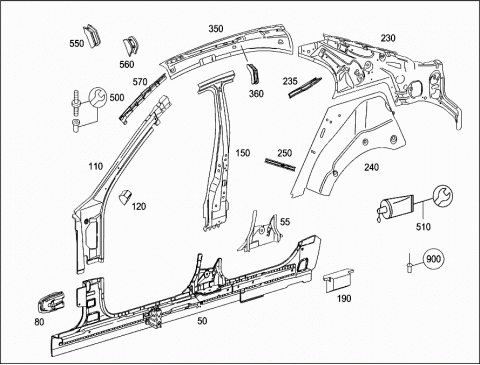 550
560
350
230
570
500
360
235
110
150
250
240
120
55
510
900
190
80
50