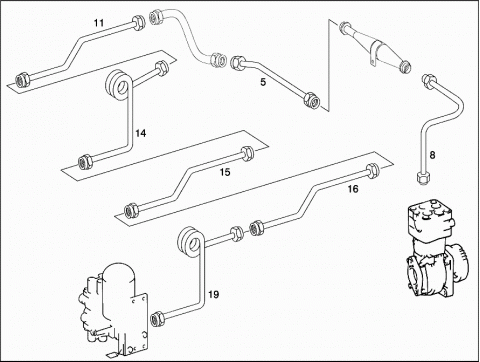 11
5
14
8
15
16
19