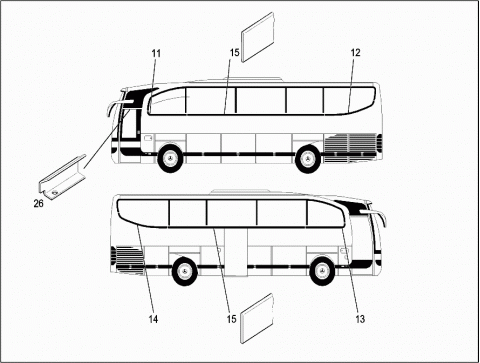 11
15
12
26
14
15
13