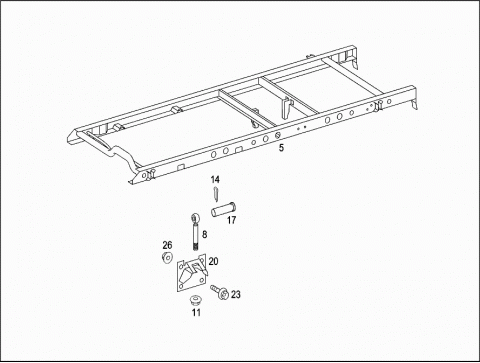 5
14
17
8
26
20
23
11