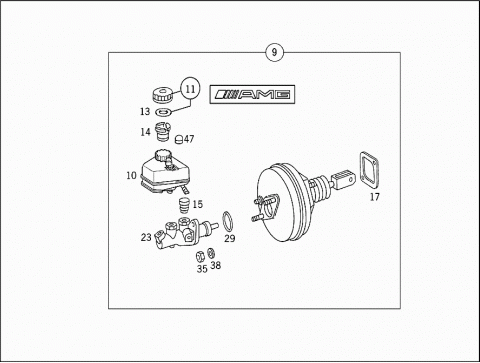 9
11
AMG
13
14
47
10
15
17
23
29
35
38