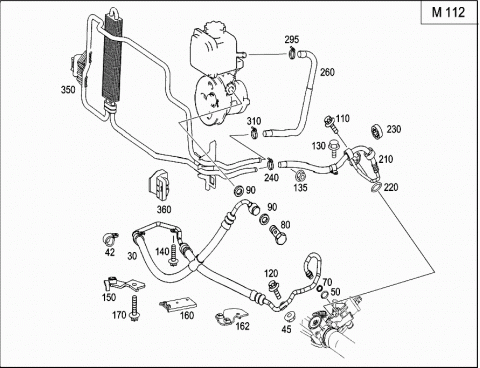 M 112

295
260
350
310
110
230
130
210
240
135
220
90
360
90
80
42
30
140
120
70
50
150
170
160
162
45