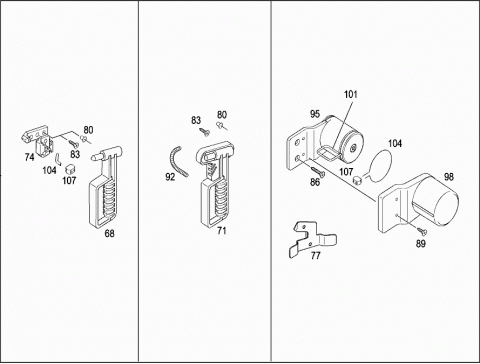 80
74
83
104
107
68

83
80
92
71

101
95
104
107
86
98
89
77