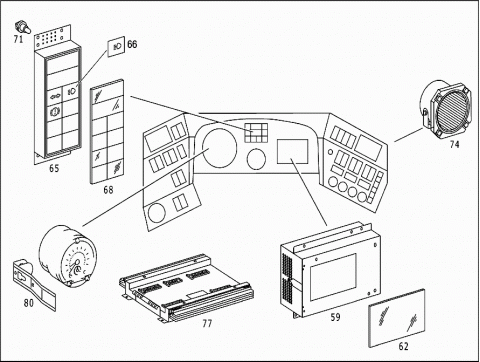 71
66
65
68
74
80
77
59
62