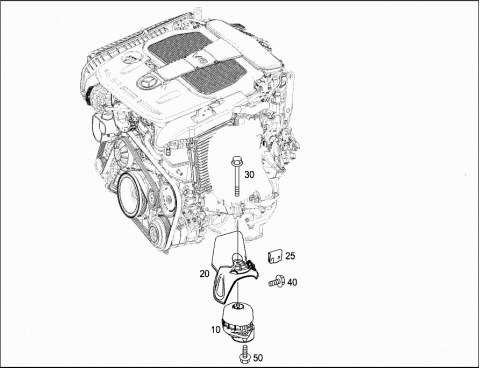 30
25
20
40
10
50