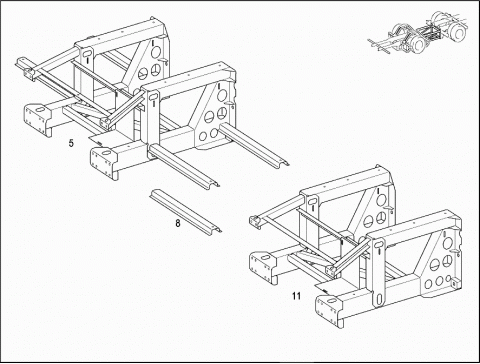 5

8

11