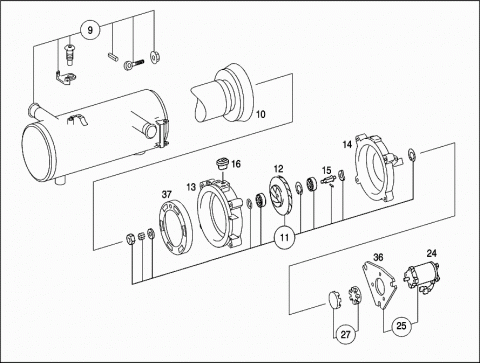 9
10
14
16
12
15
13
37
11
36
24
27
25