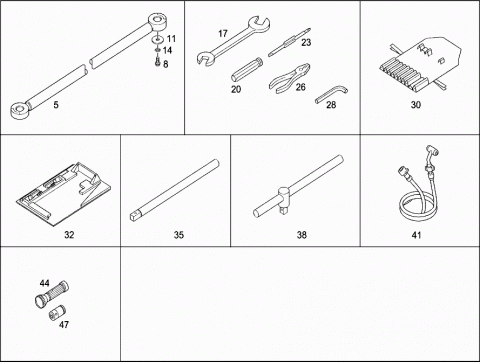 11
14
8
5

17
23
20
26
28

30

32

35

38

41

44
47