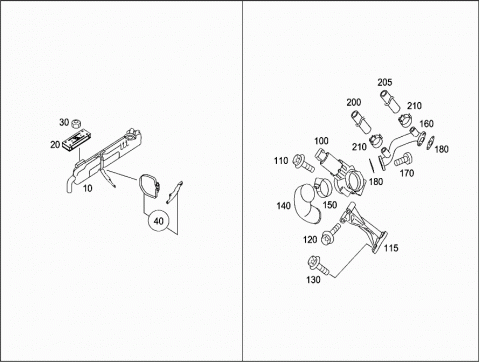 30
20
10
40

205
200
210
160
100
210
180
110
180
170
140
150
120
115
130