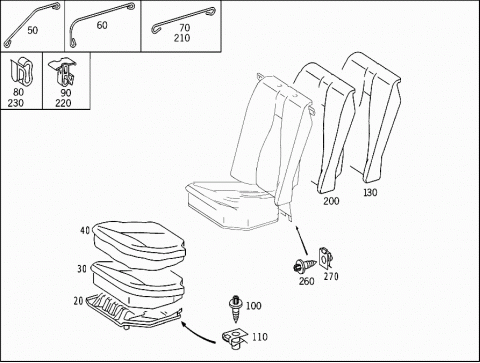 50
60
70
210
80
230
90
220
200
130
40
30
20
260
270
100
110