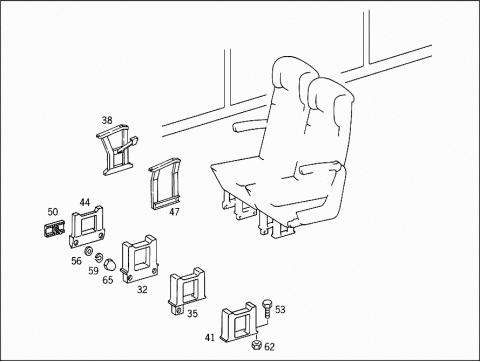 38
47
44
50
56
59
65
32
35
53
41
62