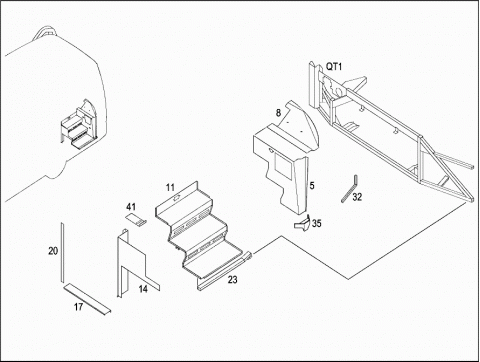 QT1
8
5
32
35
11
41
20
14
23
17