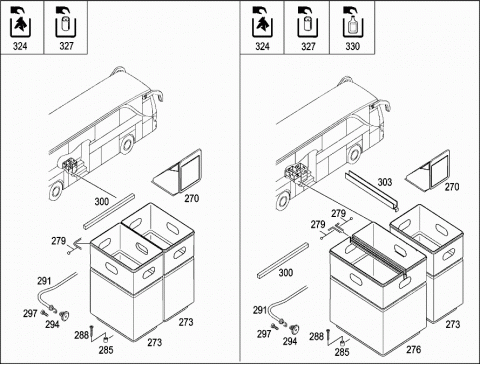 324
327
300
270
279
291
297
294
288
285
273
273

324
327
330
303
270
279
279
300
291
297
294
288
285
276
273