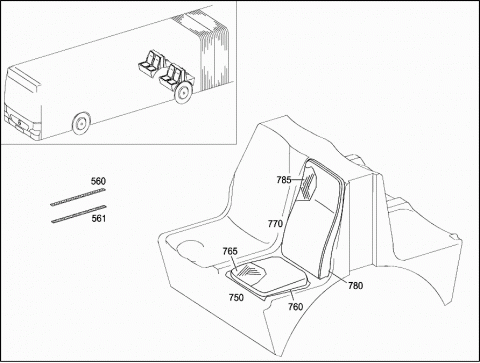 560
561
785
770
765
750
760
780