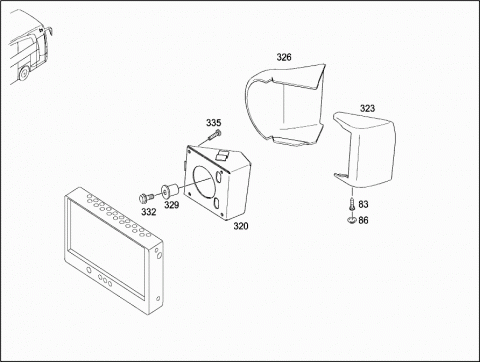 326
323
335
332
329
320
83
86