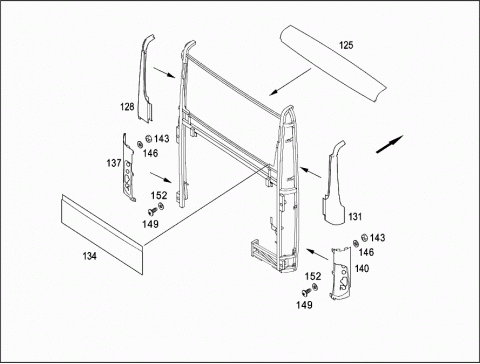 125

128

143

146

137

152

149

134

131

143

146

140

152

149