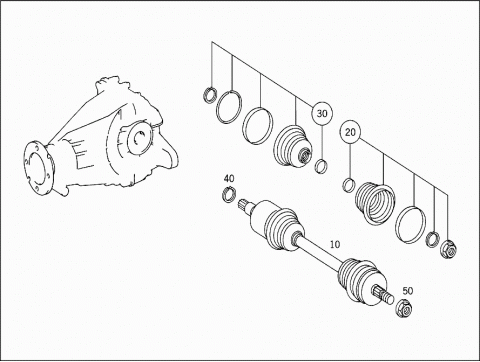 30
20
40
10
50