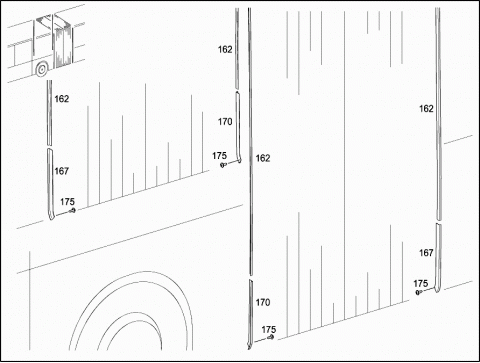 162
167
175
162
170
175
162
170
175
162
167
175