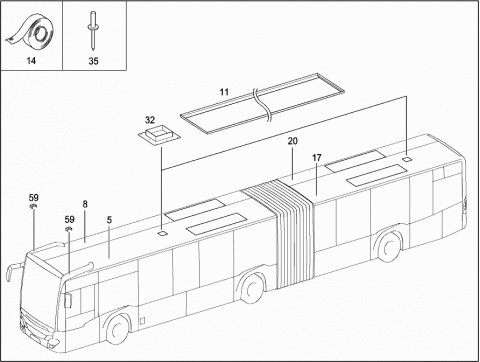 14
35
11
32
20
17
59
8
59
5