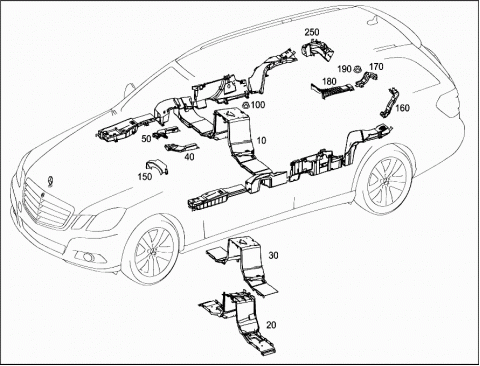 250
190
170
180
100
160
50
10
40
150
30
20