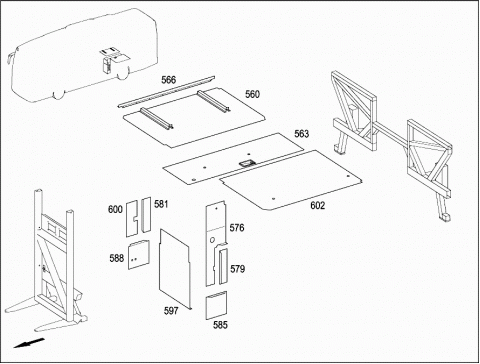 566
560
563
602
600
581
576
588
579
597
585