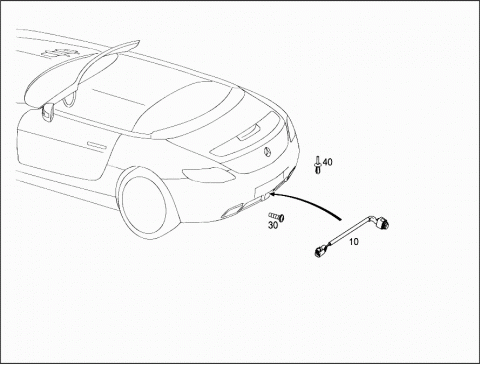 40
30
10