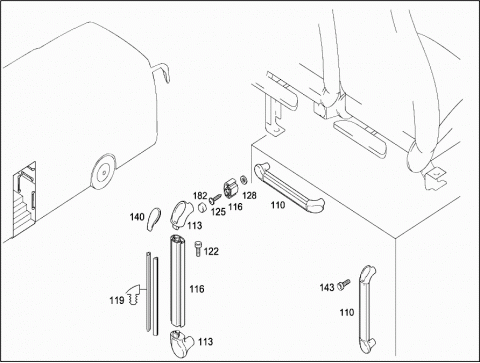 182
128
125
116
110
140
113
122
116
119
143
110
113