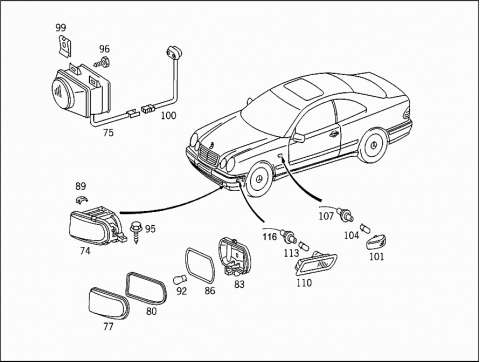 99
96
100
75
89
95
74
107
104
101
116
113
110
92
86
83
80
77