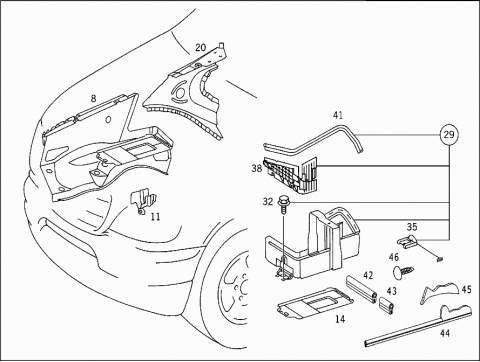 20
8
41
29
38
32
11
35
46
42
43
45
14
44