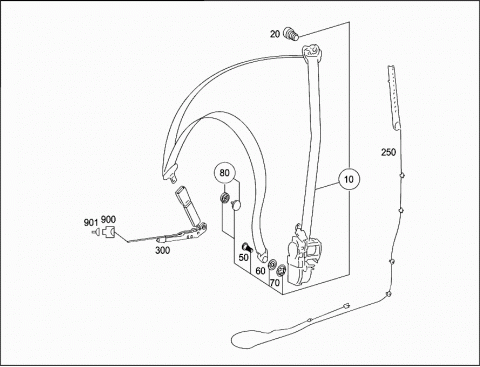 20

250

80

10

901 900

300

50

60

70