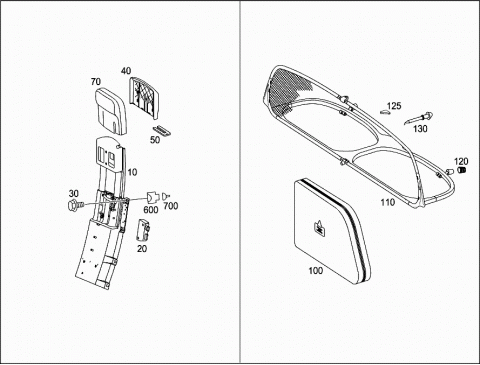 40
70
50
10
30
600
700
20
125
130
120
110
100