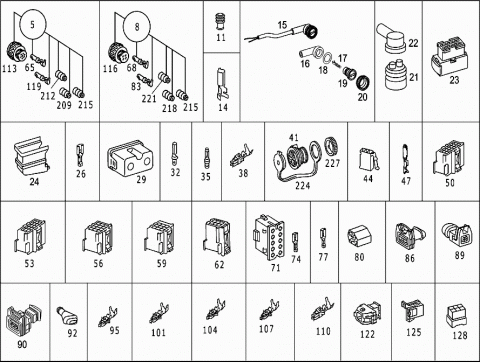 5
113
65
119
212
209
215

8
116
68
83
221
218
215

11

14

15
16
18
17
19
20

22
21

23

24

26

29

32

35

38

41
227
224

44

47

50

53

56

59

62

71
74

77

80

86

89

90

92

95

101

104

107

110

122

125

128