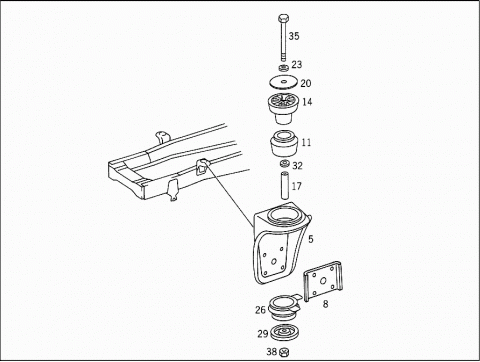 35
23
20
14
11
32
17
5
8
26
29
38