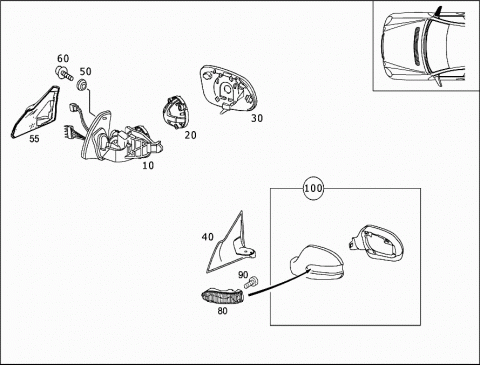 60
50
55
10
20
30
100
40
90
80