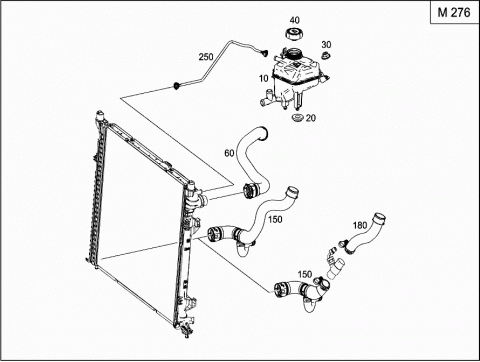 M 276

40

30

250

10

20

60

150

180

150