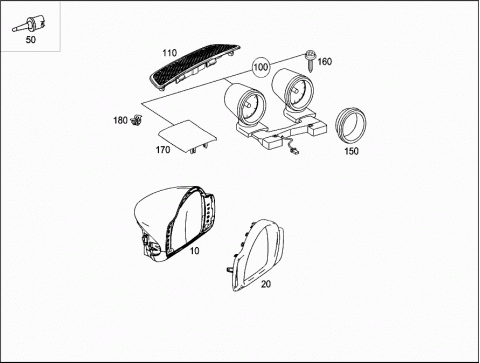 50

110

100

160

180

170

150

10

20