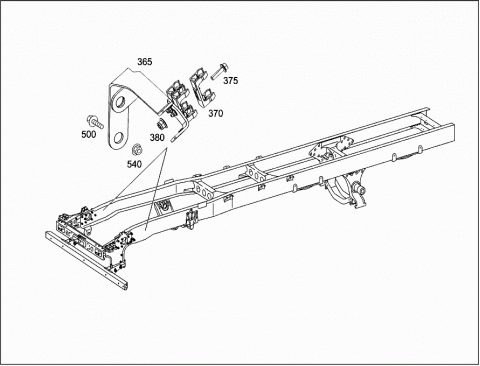 365
375
370
500
380
540