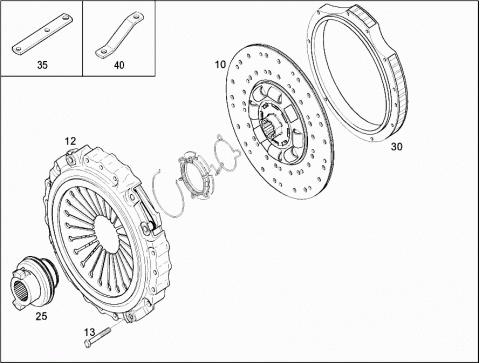 35

40

10

30

12

25

13