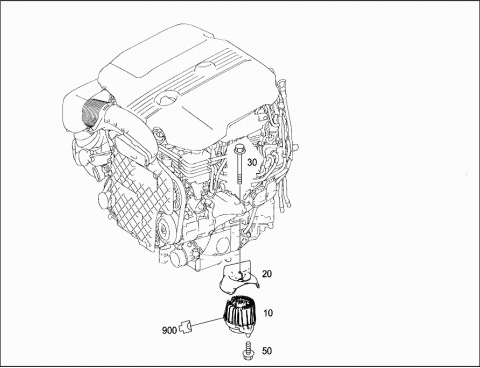 30
20
10
900
50