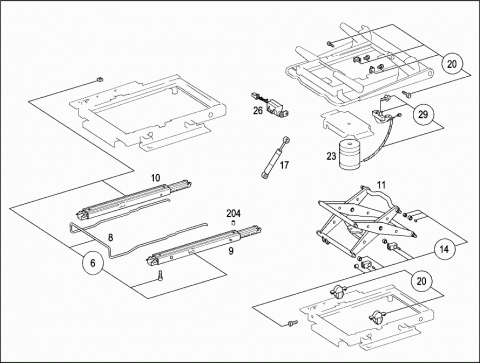 20
26
29
23
17
10
11
204
8
9
14
6
20