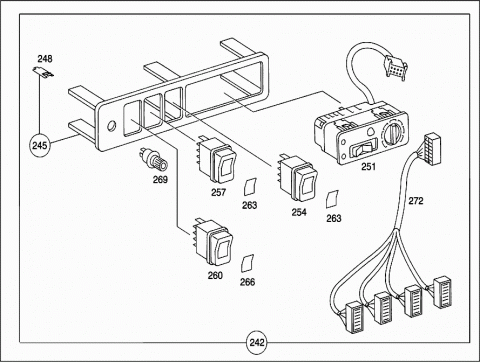 248
245
269
257
263
254
263
251
272
260
266
242