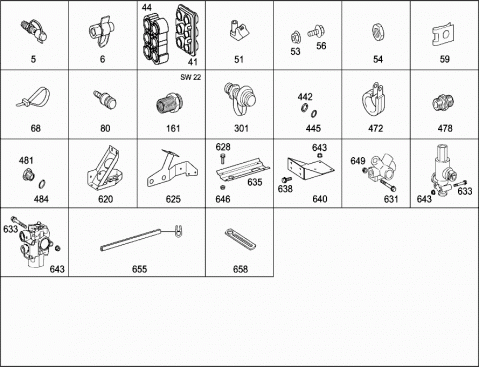 5

6

44
41

51

53 56

54

59

68

80

SW 22
161

301

442
445

472

478

481
484

620

625

628
635
646

643
638
640

649
631

643 633

633
643

655

658