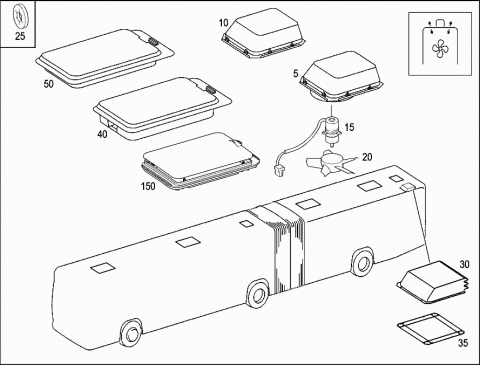 25
10
50
5
40
15
20
150
30
35