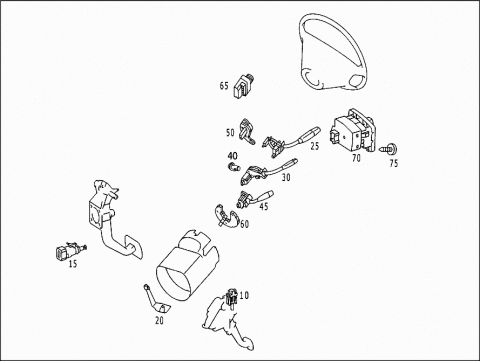 65
50
25
70
75
40
30
45
60
15
10
20